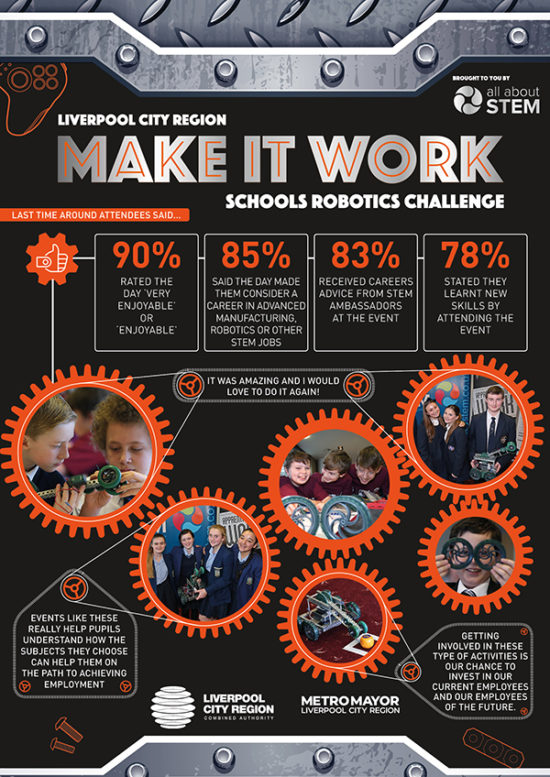 BROUGHT TO YOU BY

all about STEM

LIVERPOOL CITY REGION

MAKE IT WORK

SCHOOLS ROBOTICS CHALLENGE

LAST TIME AROUND ATTENDEES SAID...

90%
RATED THE DAY 'VERY ENJOYABLE' OR 'ENJOYABLE'

85%
SAID THE DAY MADE THEM CONSIDER A CAREER IN ADVANCED MANUFACTURING, ROBOTICS OR OTHER STEM JOBS

83%
RECEIVED CAREERS ADVICE FROM STEM AMBASSADORS AT THE EVENT

78%
STATED THEY LEARNT NEW SKILLS BY ATTENDING THE EVENT

IT WAS AMAZING AND I WOULD LOVE TO DO IT AGAIN!

EVENTS LIKE THESE REALLY HELP PUPILS UNDERSTAND HOW THE SUBJECTS THEY CHOOSE CAN HELP THEM ON THE PATH TO ACHIEVING EMPLOYMENT

GETTING INVOLVED IN THESE TYPE OF ACTIVITIES IS OUR CHANCE TO INVEST IN OUR CURRENT EMPLOYEES AND OUR EMPLOYEES OF THE FUTURE.

LIVERPOOL CITY REGION
COMBINED AUTHORITY

METRO MAYOR
LIVERPOOL CITY REGION